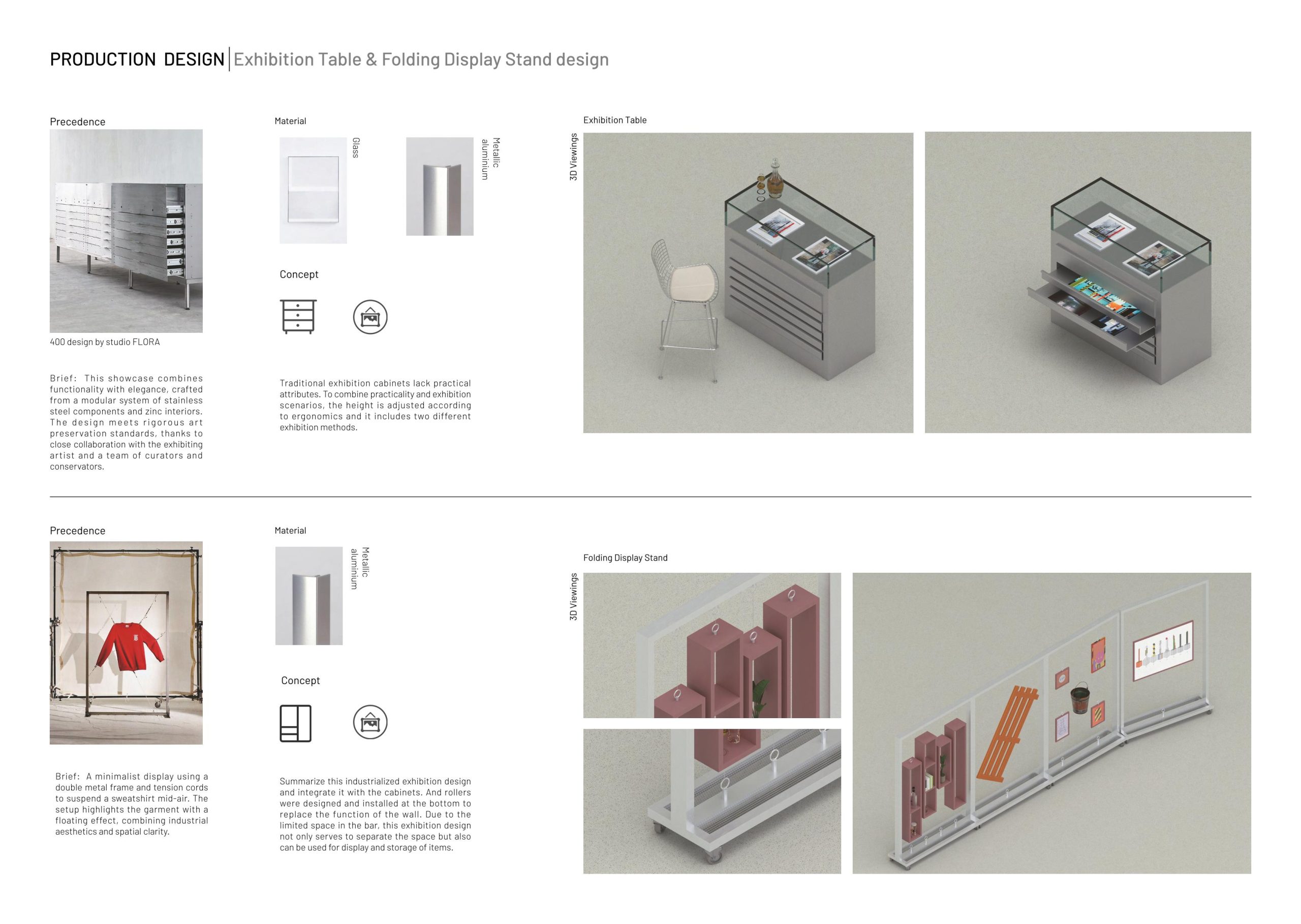 PRODUCTION DESIGN | Exhibition Table & Folding Display Stand design

Precedence

400 design by studio FLORA

Brief: This showcase combines functionality with elegance, crafted from a modular system of stainless steel components and zinc interiors. The design meets rigorous art preservation standards, thanks to close collaboration with the exhibiting artist and a team of curators and conservators.

Material

Glass

Metallic aluminium

Concept

Traditional exhibition cabinets lack practical attributes. To combine practicality and exhibition scenarios, the height is adjusted according to ergonomics and it includes two different exhibition methods.

Exhibition Table

3D Viewings

Precedence

Brief: A minimalist display using a double metal frame and tension cords to suspend a sweatshirt mid-air. The setup highlights the garment with a floating effect, combining industrial aesthetics and spatial clarity.

Material

Metallic aluminium

Concept

Summarize this industrialized exhibition design and integrate it with the cabinets. And rollers were designed and installed at the bottom to replace the function of the wall. Due to the limited space in the bar, this exhibition design not only serves to separate the space but also can be used for display and storage of items.

Folding Display Stand

3D Viewings