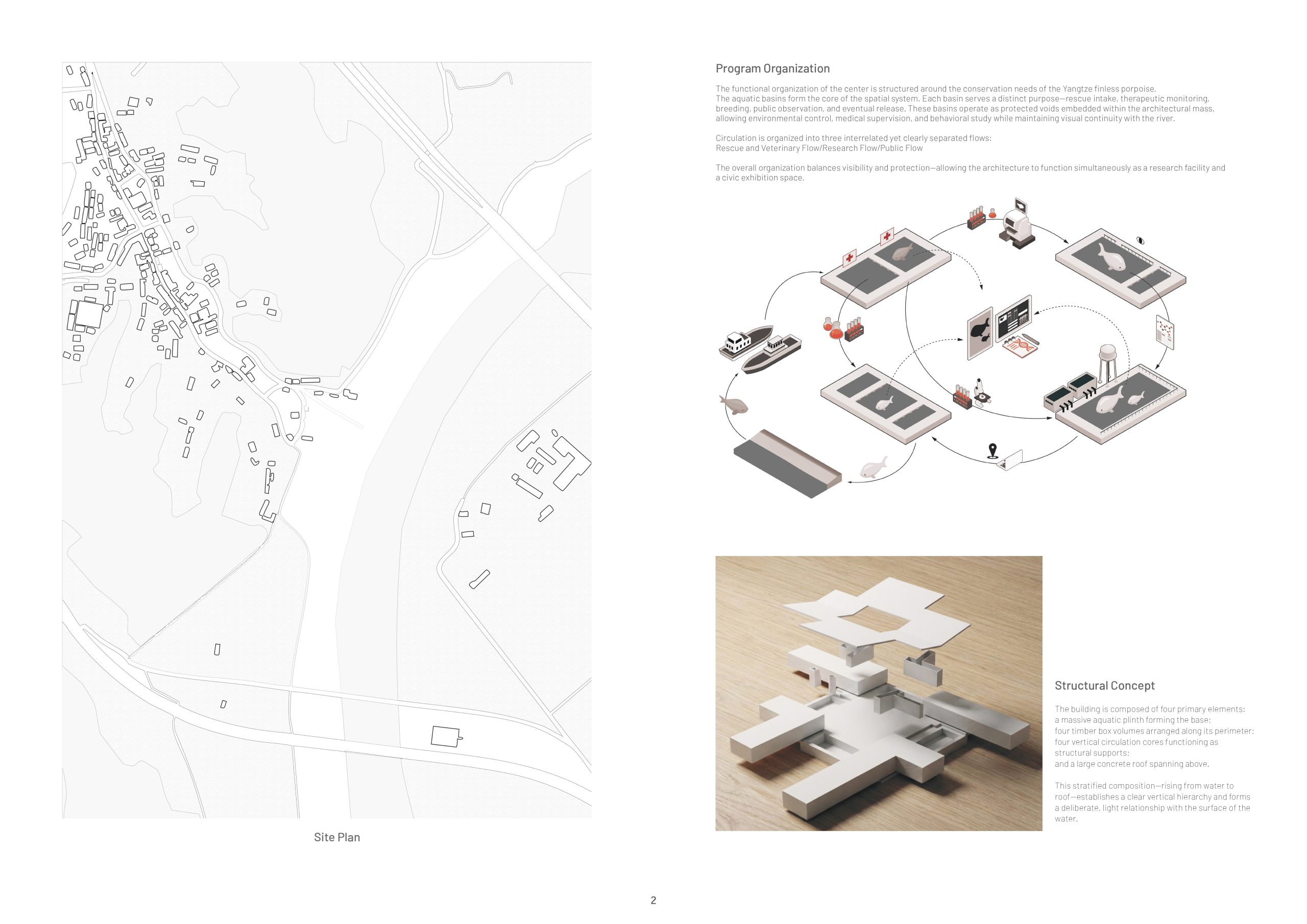 Site Plan

Program Organization

The functional organization of the center is structured around the conservation needs of the Yangtze finless porpoise. The aquatic basins form the core of the spatial system. Each basin serves a distinct purpose—rescue intake, therapeutic monitoring, breeding, public observation, and eventual release. These basins operate as protected voids embedded within the architectural mass, allowing environmental control, medical supervision, and behavioral study while maintaining visual continuity with the river.

Circulation is organized into three interrelated yet clearly separated flows:
Rescue and Veterinary Flow/Research Flow/Public Flow

The overall organization balances visibility and protection—allowing the architecture to function simultaneously as a research facility and a civic exhibition space.

Structural Concept

The building is composed of four primary elements:
a massive aquatic plinth forming the base;
four timber box volumes arranged along its perimeter;
four vertical circulation cores functioning as structural supports;
and a large concrete roof spanning above.

This stratified composition—rising from water to roof—establishes a clear vertical hierarchy and forms a deliberate, light relationship with the surface of the water.

2